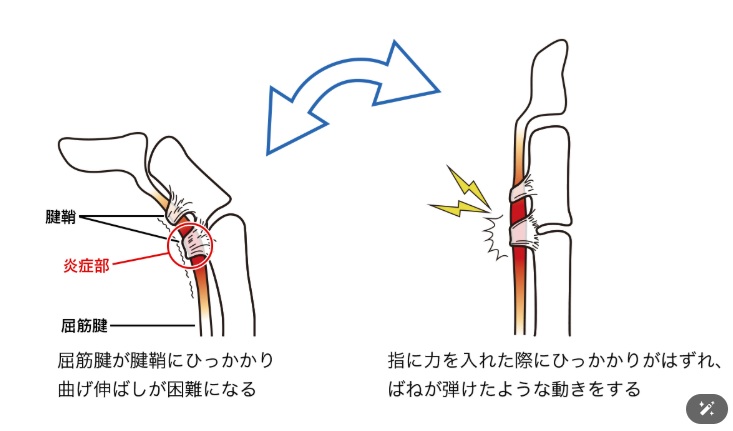 腱鞘

炎症部

屈筋腱

屈筋腱が腱鞘にひっかかり
曲げ伸ばしが困難になる

指に力を入れた際にひっかかりがはずれ、
ばねが弾けたような動きをする